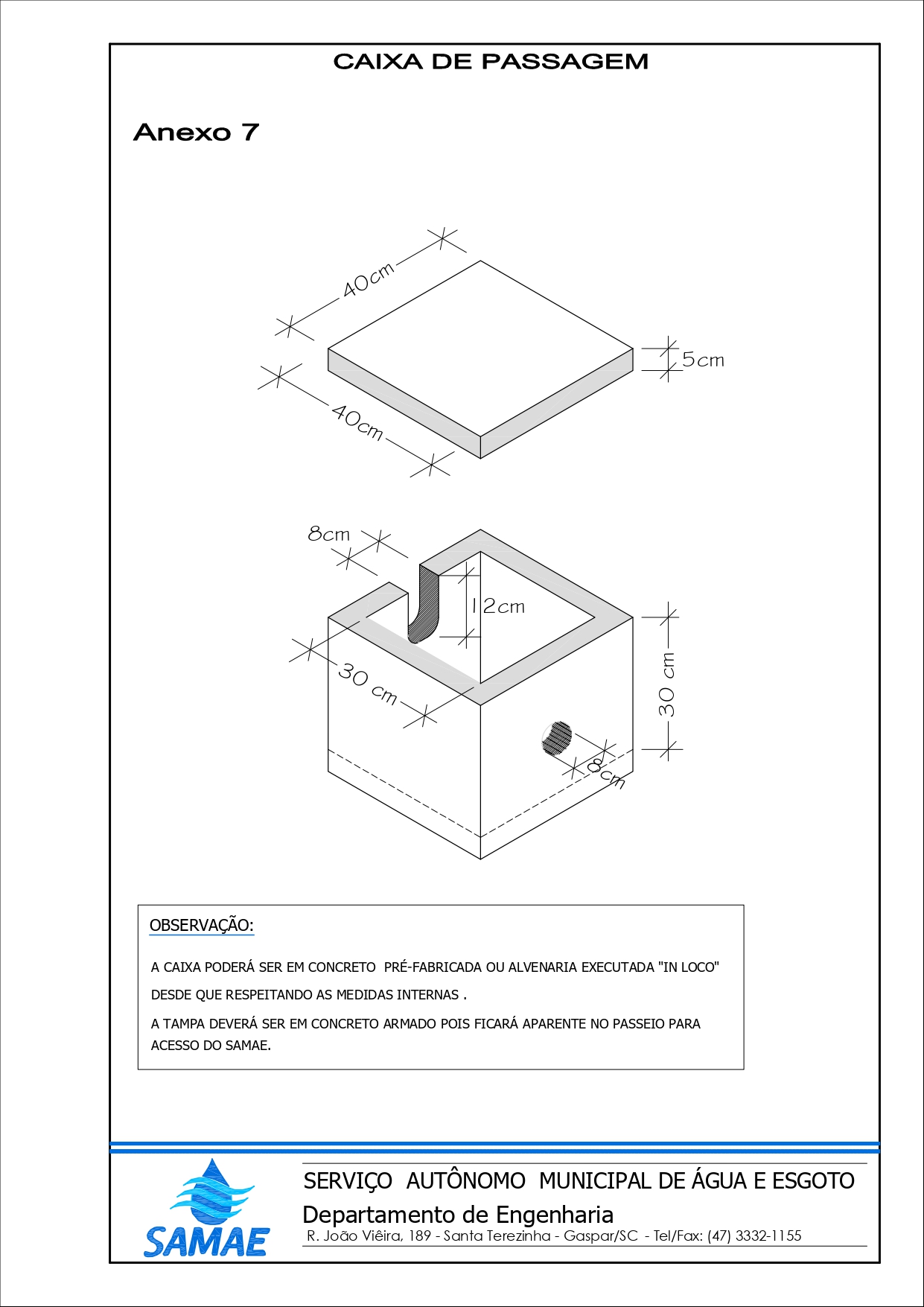 CAIXA DE PASSAGEM

Anexo 7

40cm

5cm

40cm

8cm

12cm

30 cm

30 cm

8cm

OBSERVAÇÃO:

A CAIXA PODERÁ SER EM CONCRETO PRÉ-FABRICADA OU ALVENARIA EXECUTADA "IN LOCO" DESDE QUE RESPEITANDO AS MEDIDAS INTERNAS .

A TAMPA DEVERÁ SER EM CONCRETO ARMADO POIS FICARÁ APARENTE NO PASSEIO PARA ACESSO DO SAMAE.

SAMAE

SERVIÇO AUTÔNOMO MUNICIPAL DE ÁGUA E ESGOTO
Departamento de Engenharia
R. João Viêira, 189 - Santa Terezinha - Gaspar/SC - Tel/Fax: (47) 3332-1155